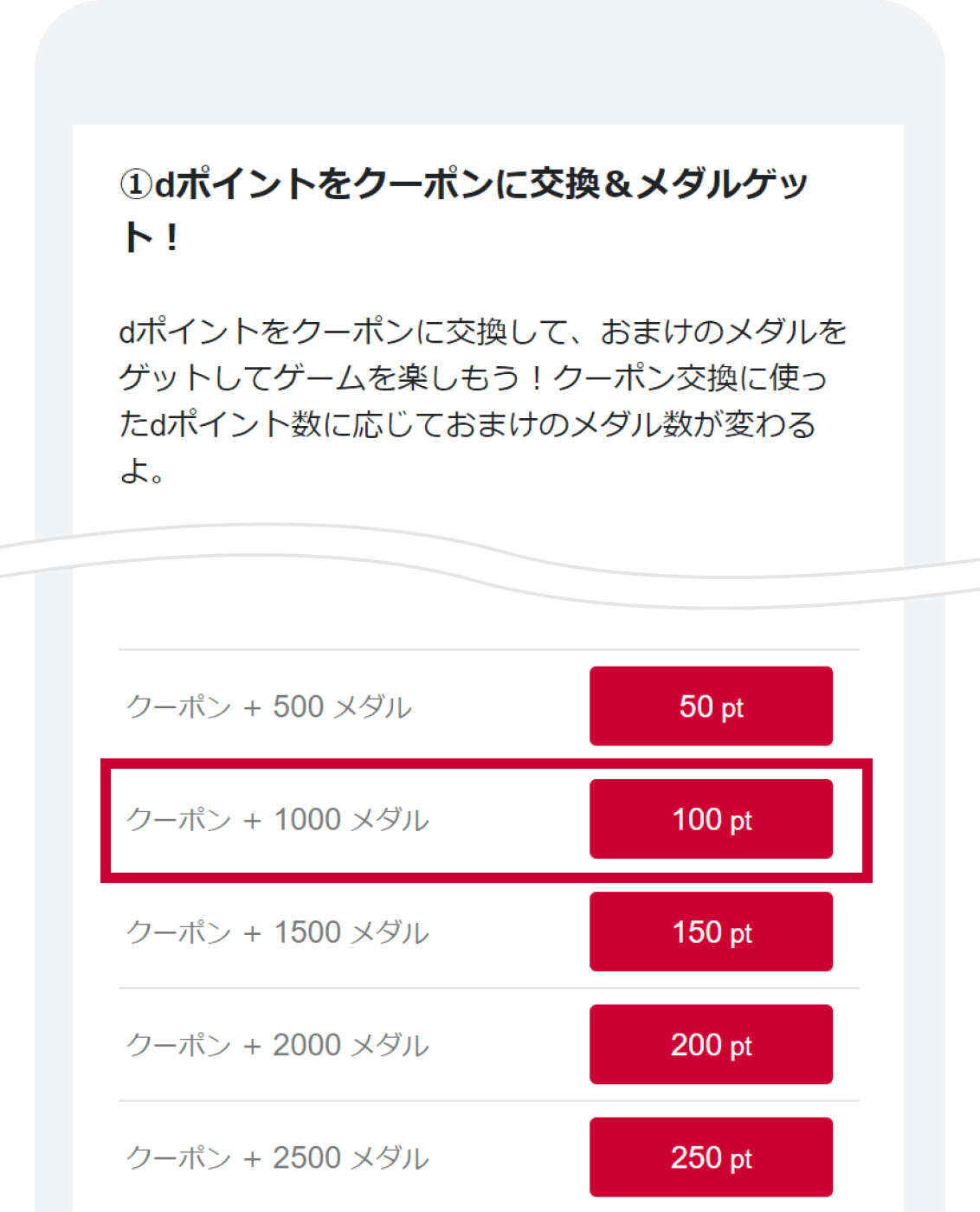 ①dポイントをクーポンに交換＆メダルゲット！

dポイントをクーポンに交換して、おまけのメダルをゲットしてゲームを楽しもう！クーポン交換に使ったdポイント数に応じておまけのメダル数が変わるよ。

クーポン + 500 メダル 50 pt

クーポン + 1000 メダル 100 pt

クーポン + 1500 メダル 150 pt

クーポン + 2000 メダル 200 pt

クーポン + 2500 メダル 250 pt